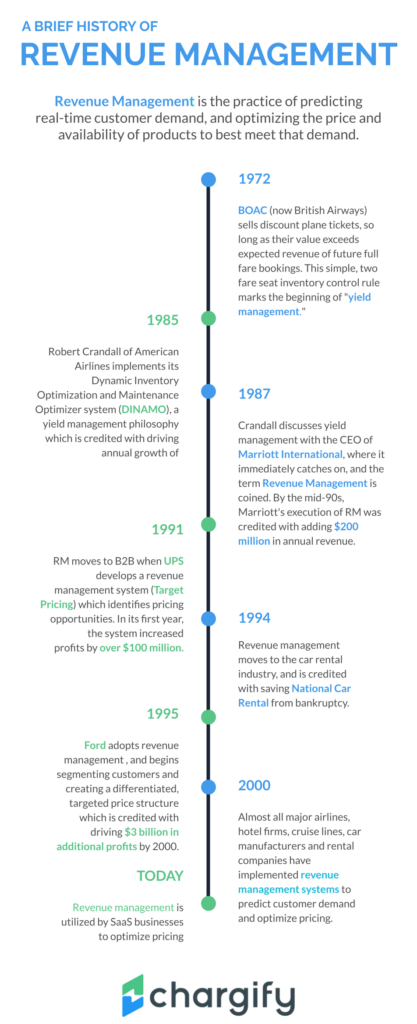 A BRIEF HISTORY OF
REVENUE MANAGEMENT

Revenue Management is the practice of predicting real-time customer demand, and optimizing the price and availability of products to best meet that demand.

1972

BOAC (now British Airways) sells discount plane tickets, so long as their value exceeds expected revenue of future full fare bookings. This simple, two fare seat inventory control rule marks the beginning of "yield management."

1985

Robert Crandall of American Airlines implements its Dynamic Inventory Optimization and Maintenance Optimizer system (DINAMO), a yield management philosophy which is credited with driving annual growth of

1987

Crandall discusses yield management with the CEO of Marriott International, where it immediately catches on, and the term Revenue Management is coined. By the mid-90s, Marriott's execution of RM was credited with adding $200 million in annual revenue.

1991

RM moves to B2B when UPS develops a revenue management system (Target Pricing) which identifies pricing opportunities. In its first year, the system increased profits by over $100 million.

1994

Revenue management moves to the car rental industry, and is credited with saving National Car Rental from bankruptcy.

1995

Ford adopts revenue management , and begins segmenting customers and creating a differentiated, targeted price structure which is credited with driving $3 billion in additional profits by 2000.

2000

Almost all major airlines, hotel firms, cruise lines, car manufacturers and rental companies have implemented revenue management systems to predict customer demand and optimize pricing.

TODAY

Revenue management is utilized by SaaS businesses to optimize pricing

chargify