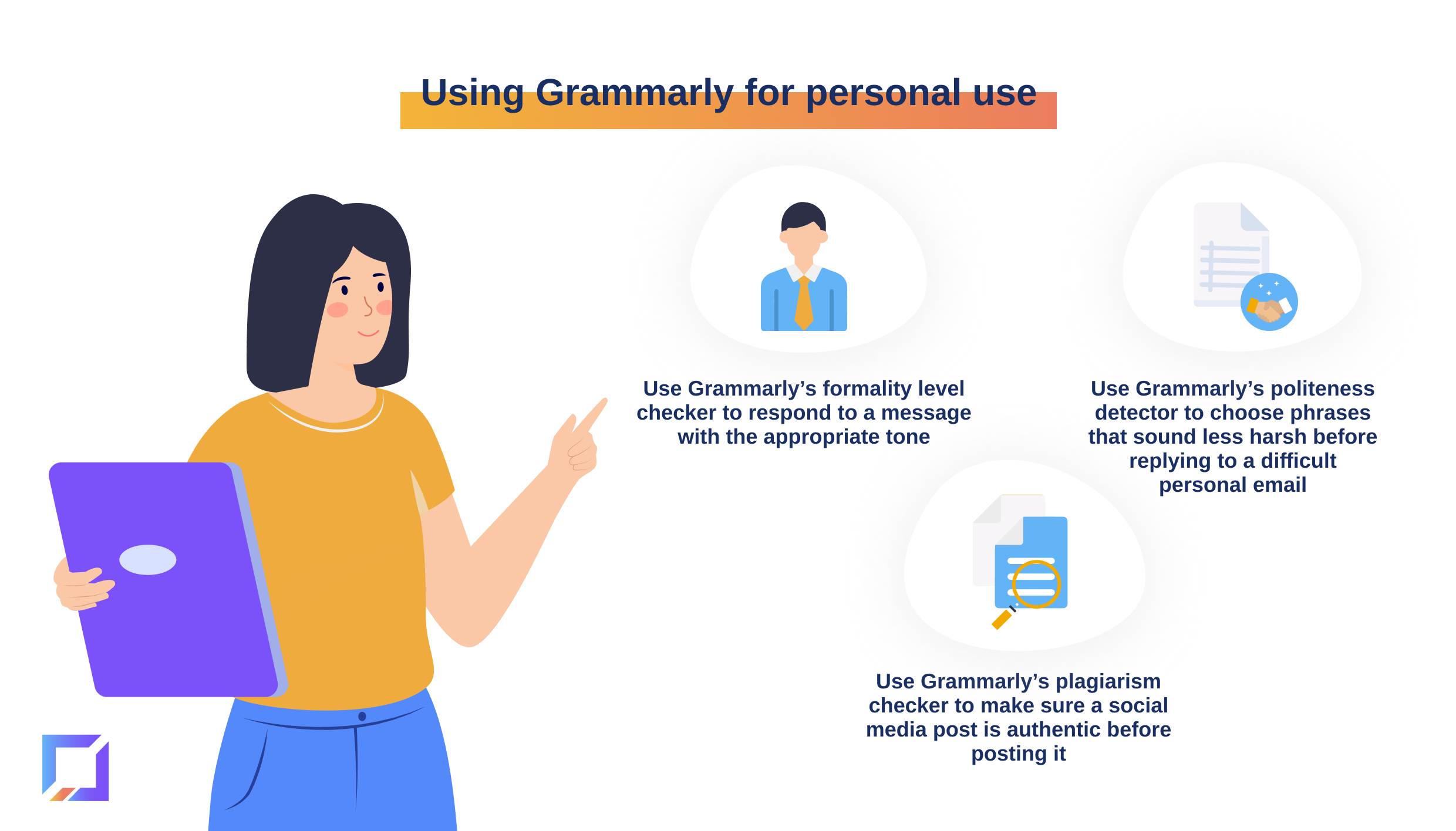 Using Grammarly for personal use

Use Grammarly’s formality level checker to respond to a message with the appropriate tone

Use Grammarly’s politeness detector to choose phrases that sound less harsh before replying to a difficult personal email

Use Grammarly’s plagiarism checker to make sure a social media post is authentic before posting it