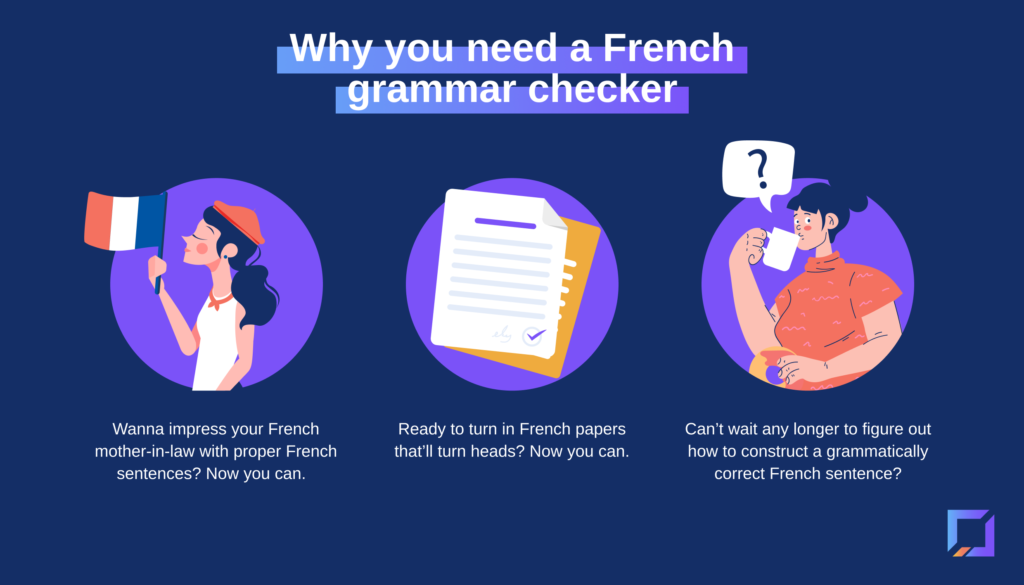 Why you need a French grammar checker

?

Wanna impress your French mother-in-law with proper French sentences? Now you can.

Ready to turn in French papers that'll turn heads? Now you can.

Can't wait any longer to figure out how to construct a grammatically correct French sentence?